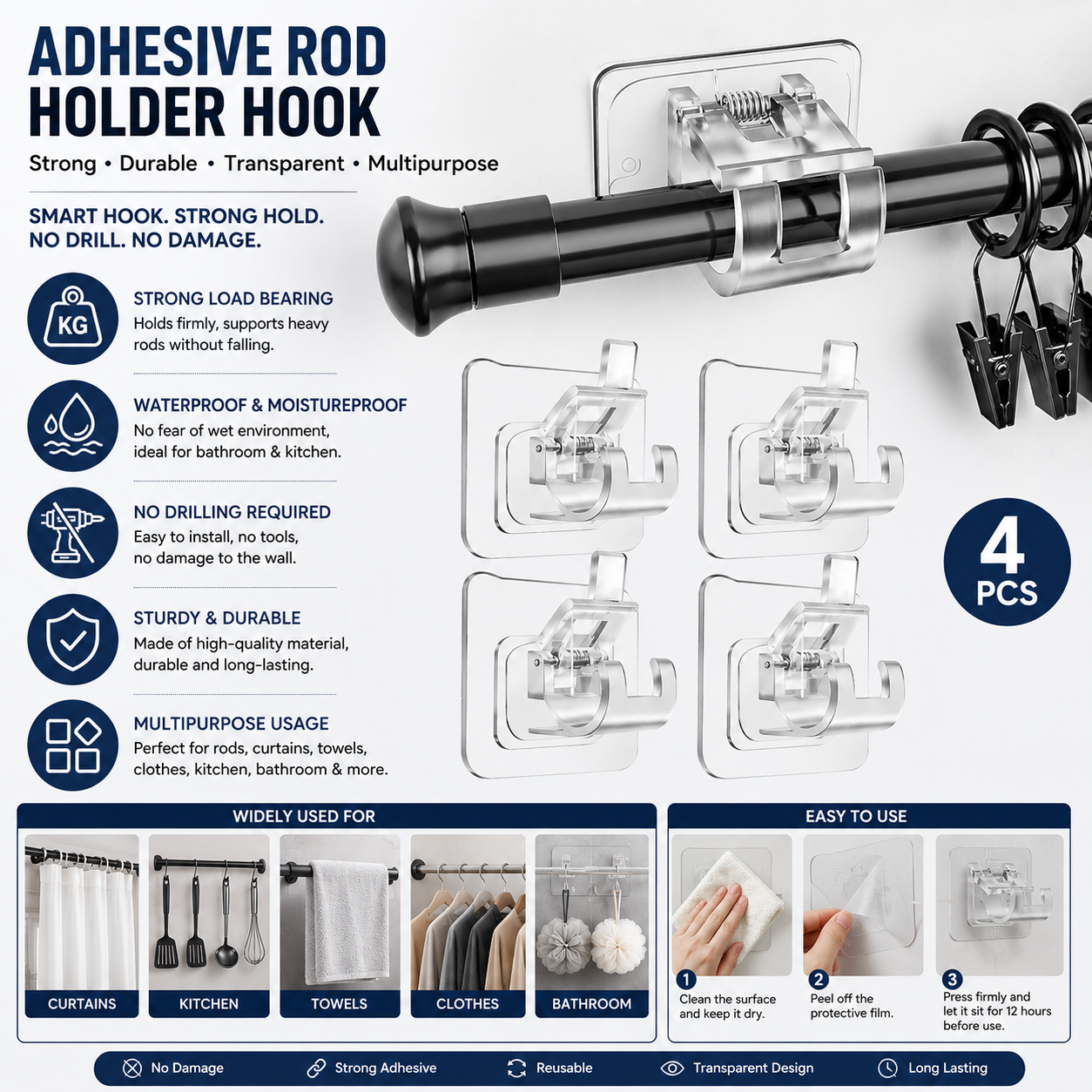 ADHESIVE ROD HOLDER HOOK

Strong • Durable • Transparent • Multipurpose

SMART HOOK. STRONG HOLD. NO DRILL. NO DAMAGE.

KG

STRONG LOAD BEARING
Holds firmly, supports heavy rods without falling.

WATERPROOF & MOISTUREPROOF
No fear of wet environment, ideal for bathroom & kitchen.

NO DRILLING REQUIRED
Easy to install, no tools, no damage to the wall.

STURDY & DURABLE
Made of high-quality material, durable and long-lasting.

MULTIPURPOSE USAGE
Perfect for rods, curtains, towels, clothes, kitchen, bathroom & more.

4 PCS

WIDELY USED FOR

CURTAINS

KITCHEN

TOWELS

CLOTHES

BATHROOM

EASY TO USE

1 Clean the surface and keep it dry.

2 Peel off the protective film.

3 Press firmly and let it sit for 12 hours before use.

No Damage

Strong Adhesive

Reusable

Transparent Design

Long Lasting